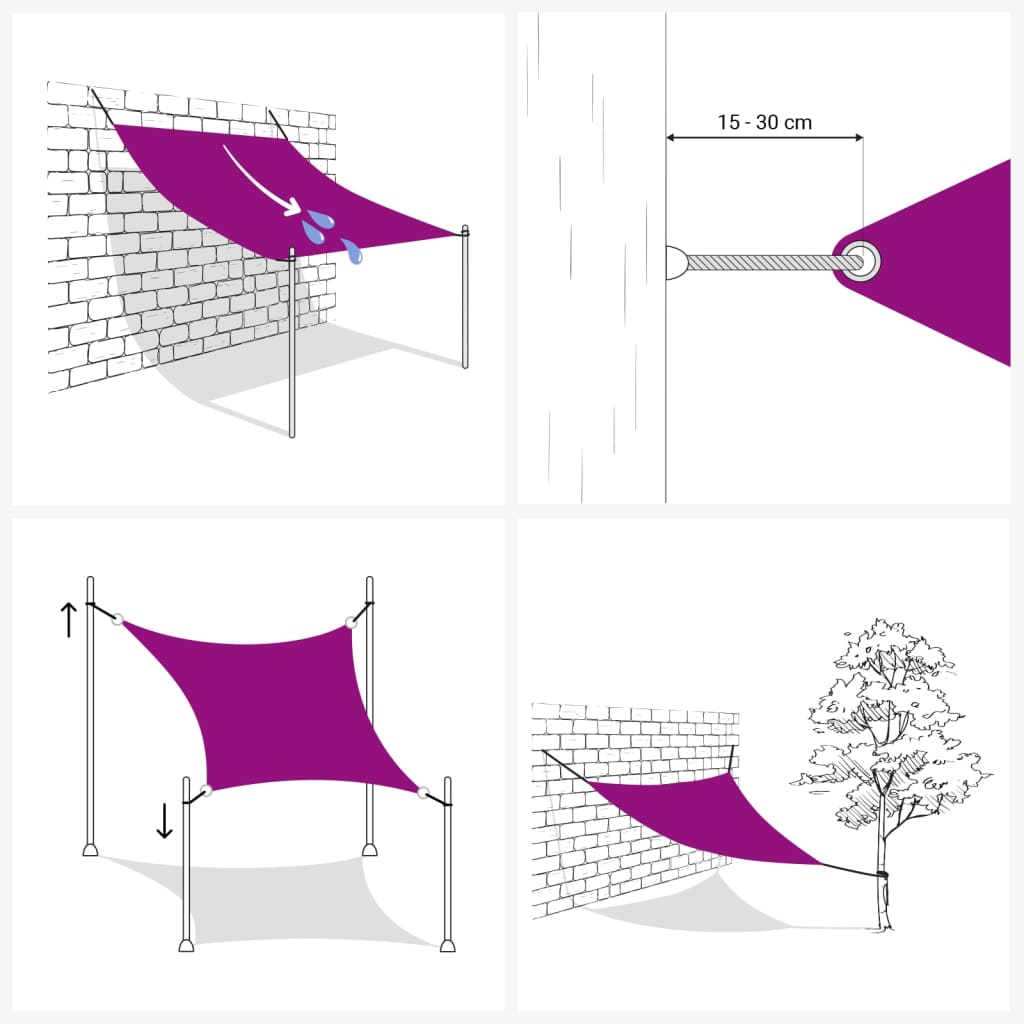 15 - 30 cm