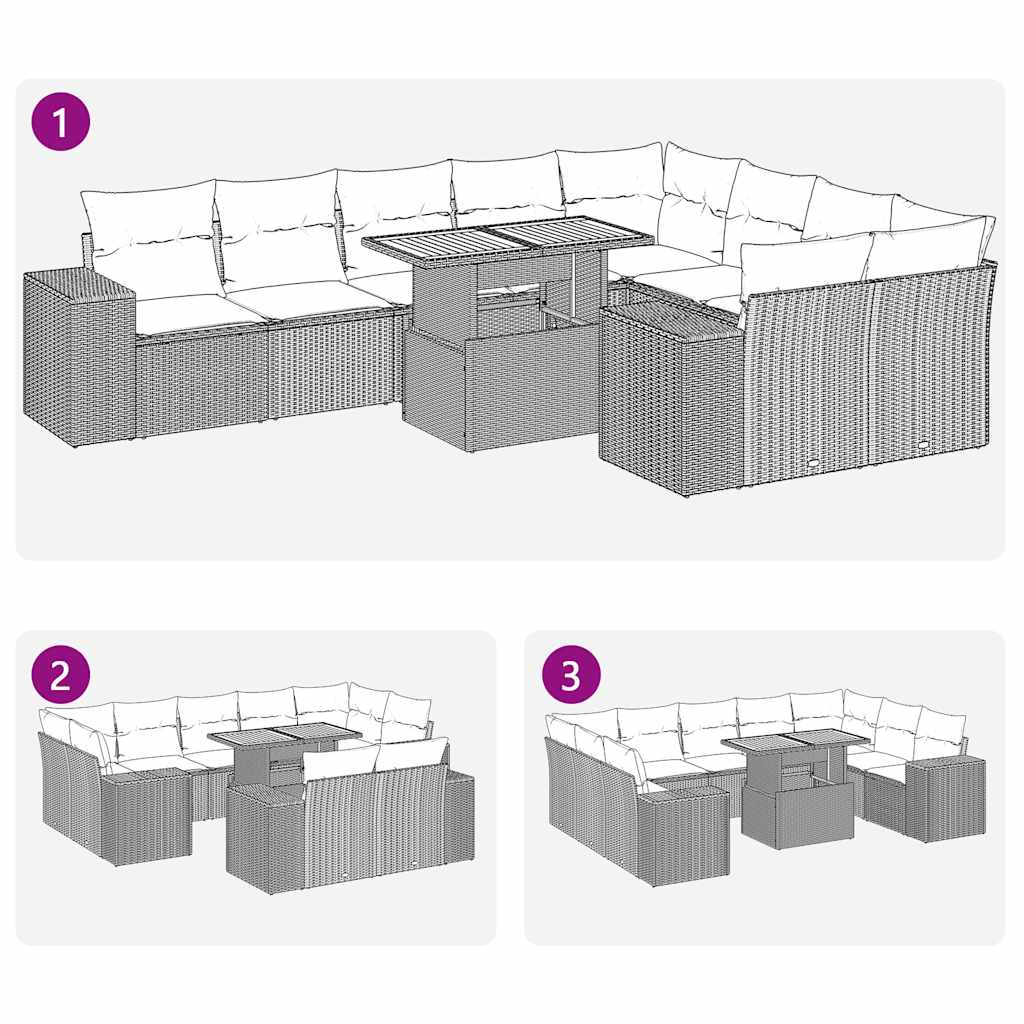 1

2

3