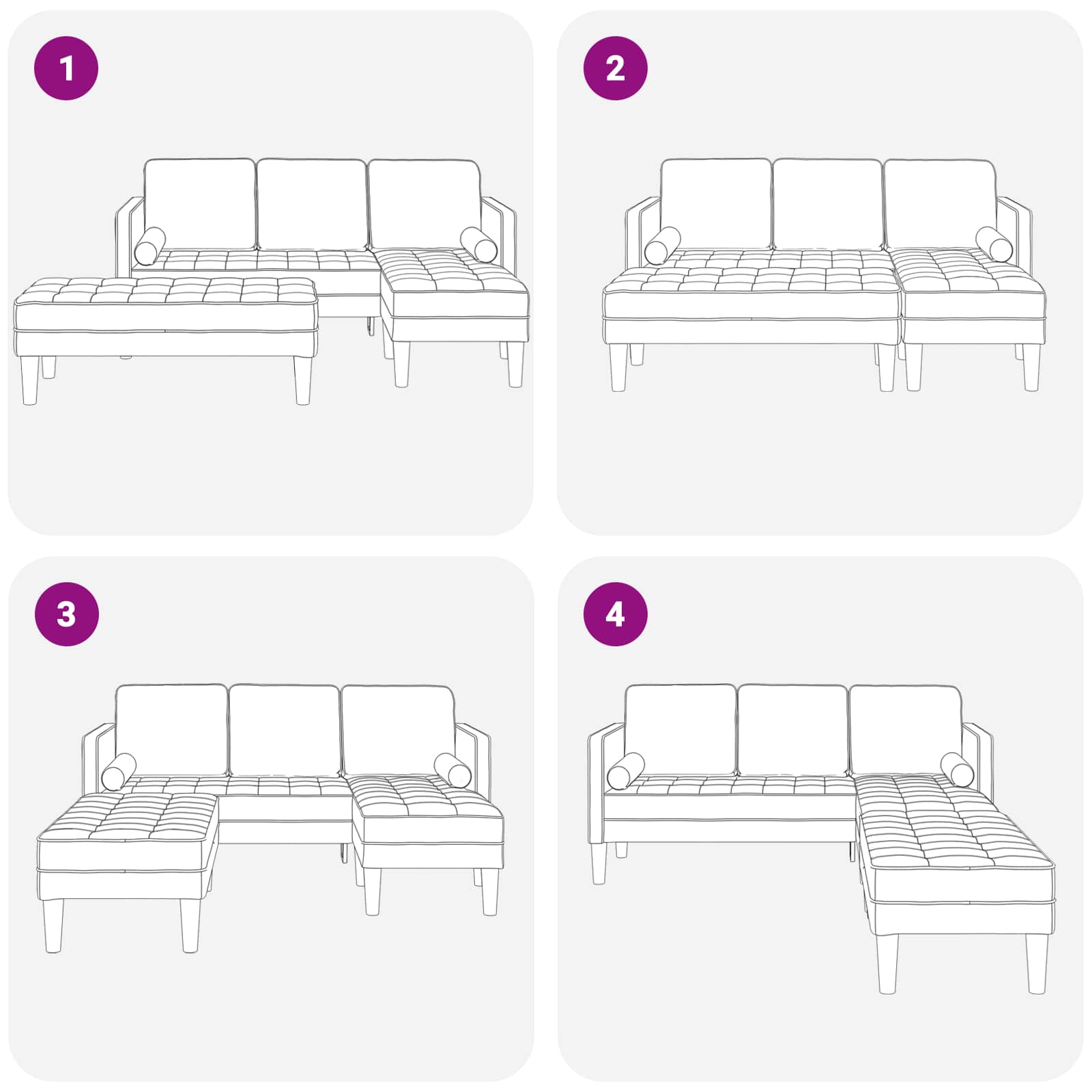 1

2

3

4