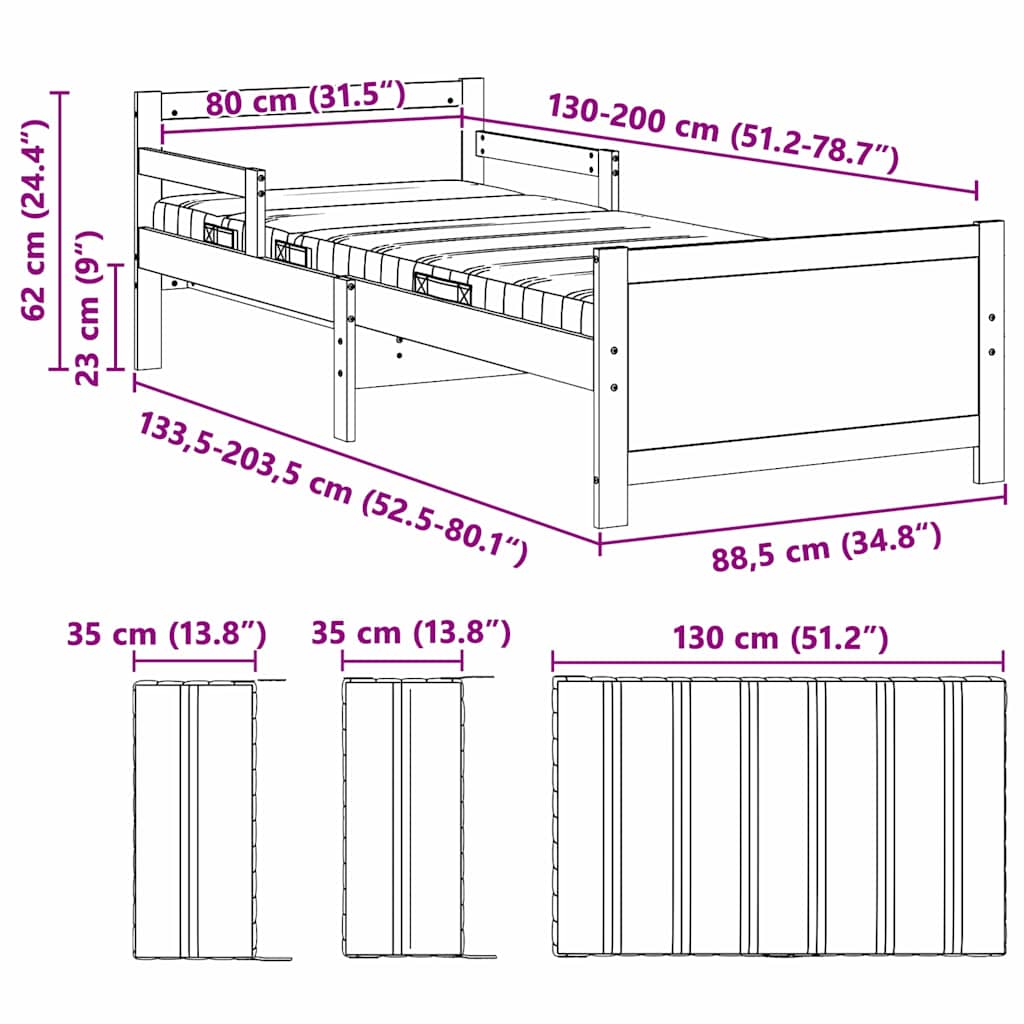 62 cm (24.4")
23 cm (9")
80 cm (31.5")
130-200 cm (51.2-78.7")
133,5-203,5 cm (52.5-80.1")
88,5 cm (34.8")
35 cm (13.8")
35 cm (13.8")
130 cm (51.2")