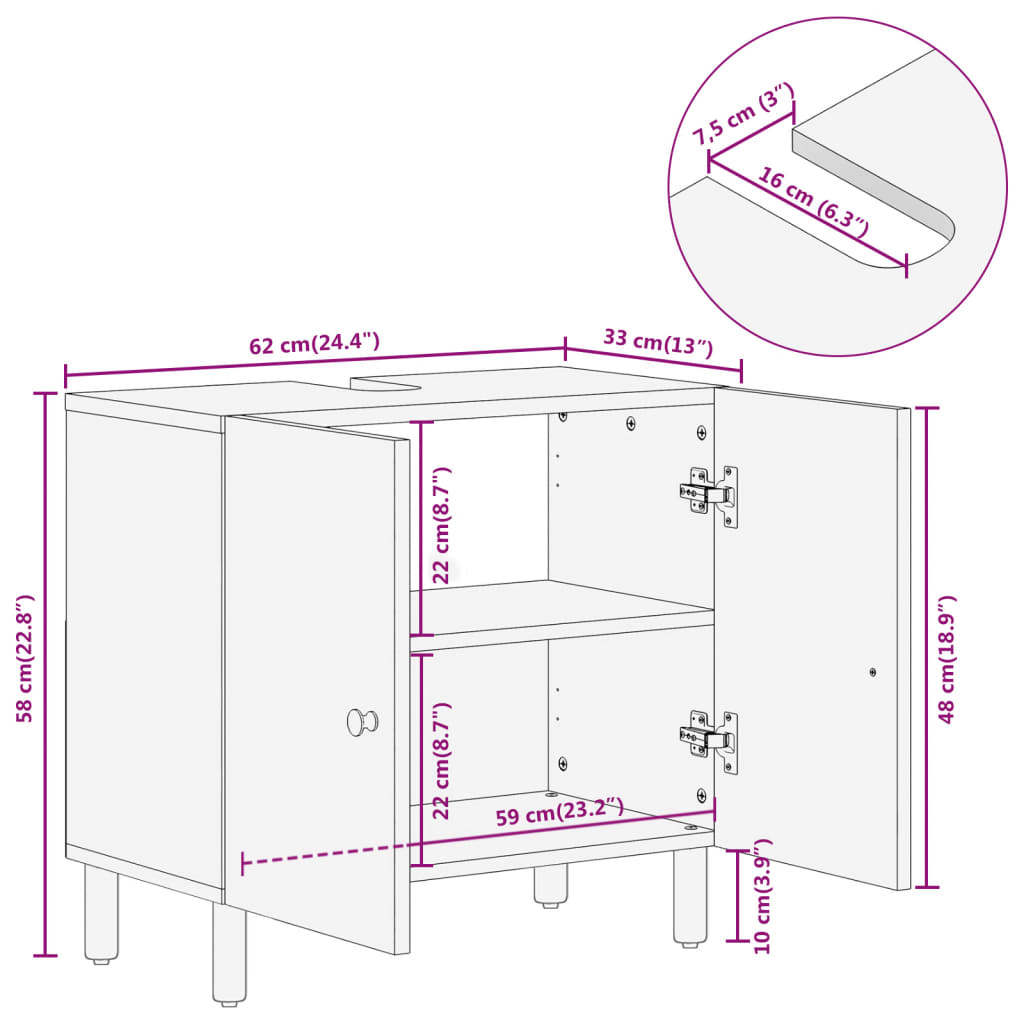 7.5 cm (3")
16 cm (6.3")
62 cm(24.4")
33 cm(13")
58 cm(22.8")
22 cm(8.7")
22 cm(8.7")
59 cm(23.2")
48 cm(18.9")
10 cm(3.9")