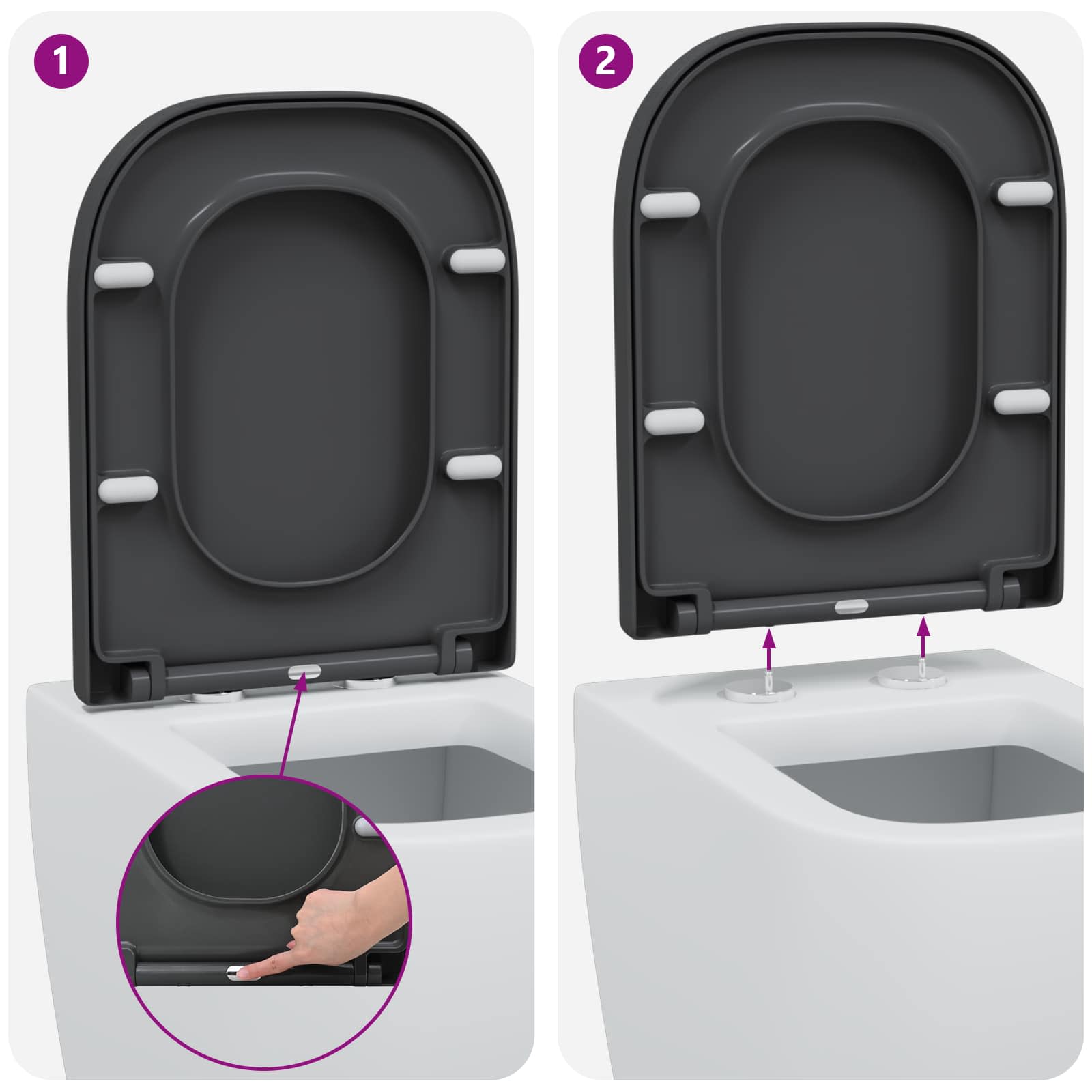 1

2