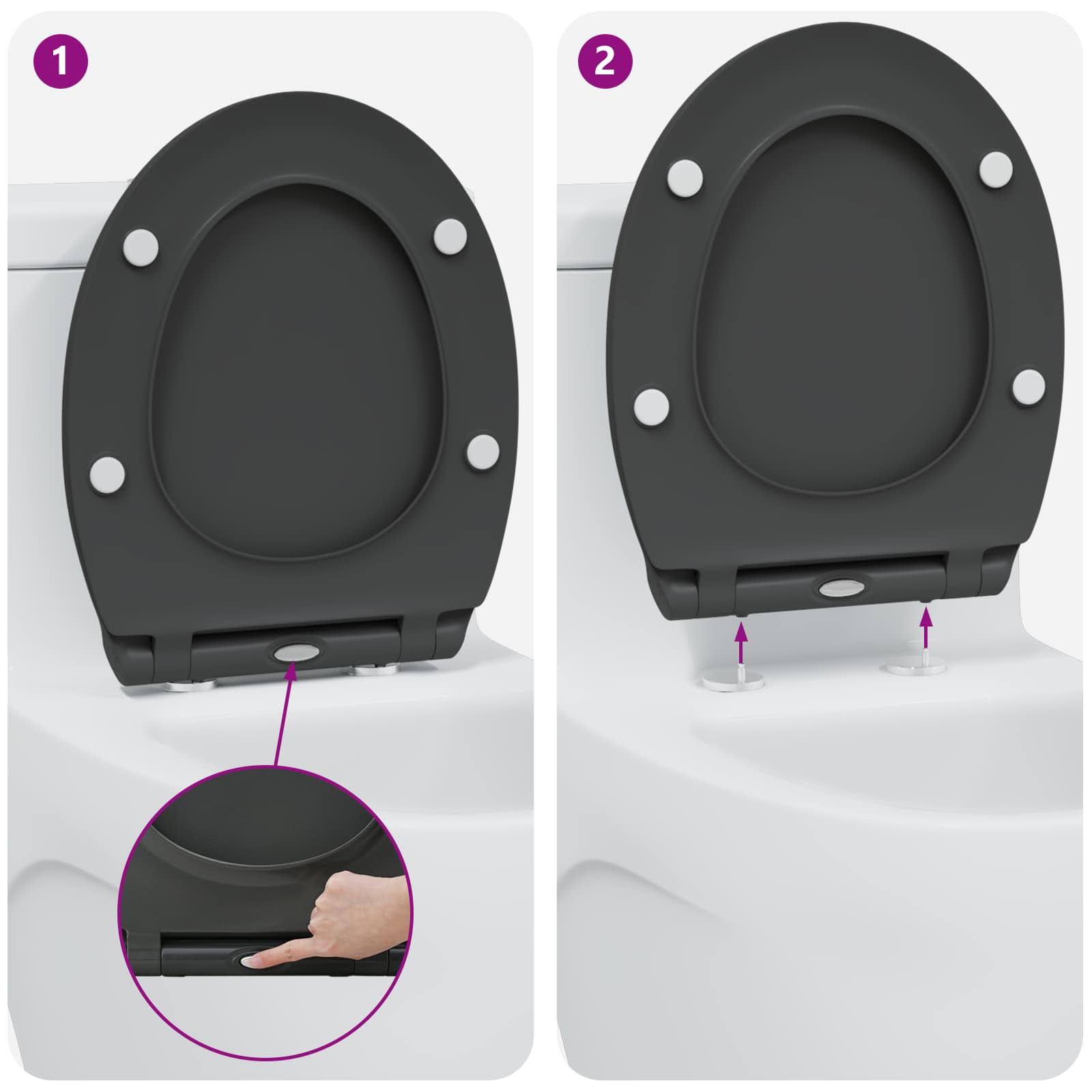 1

2