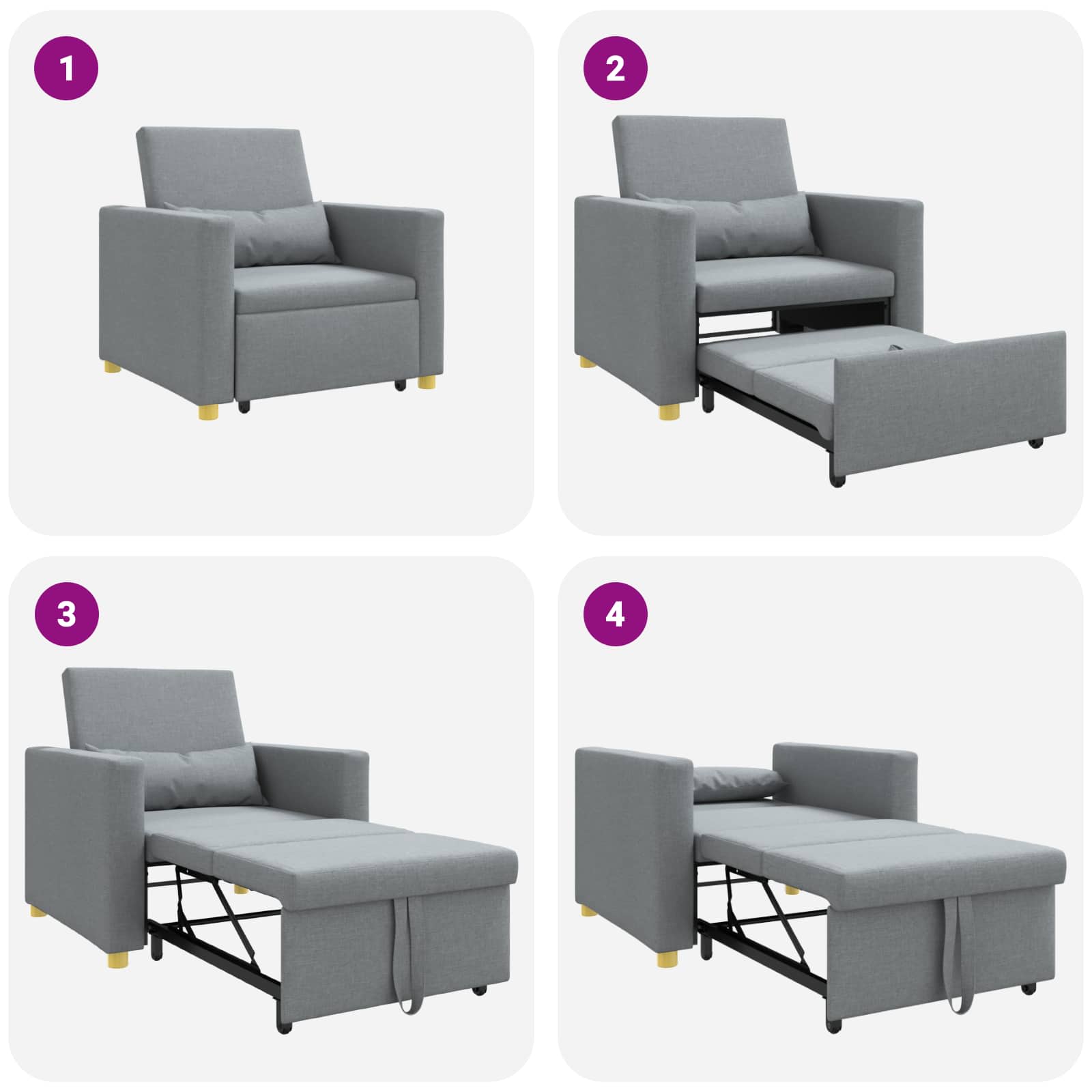 1

2

3

4