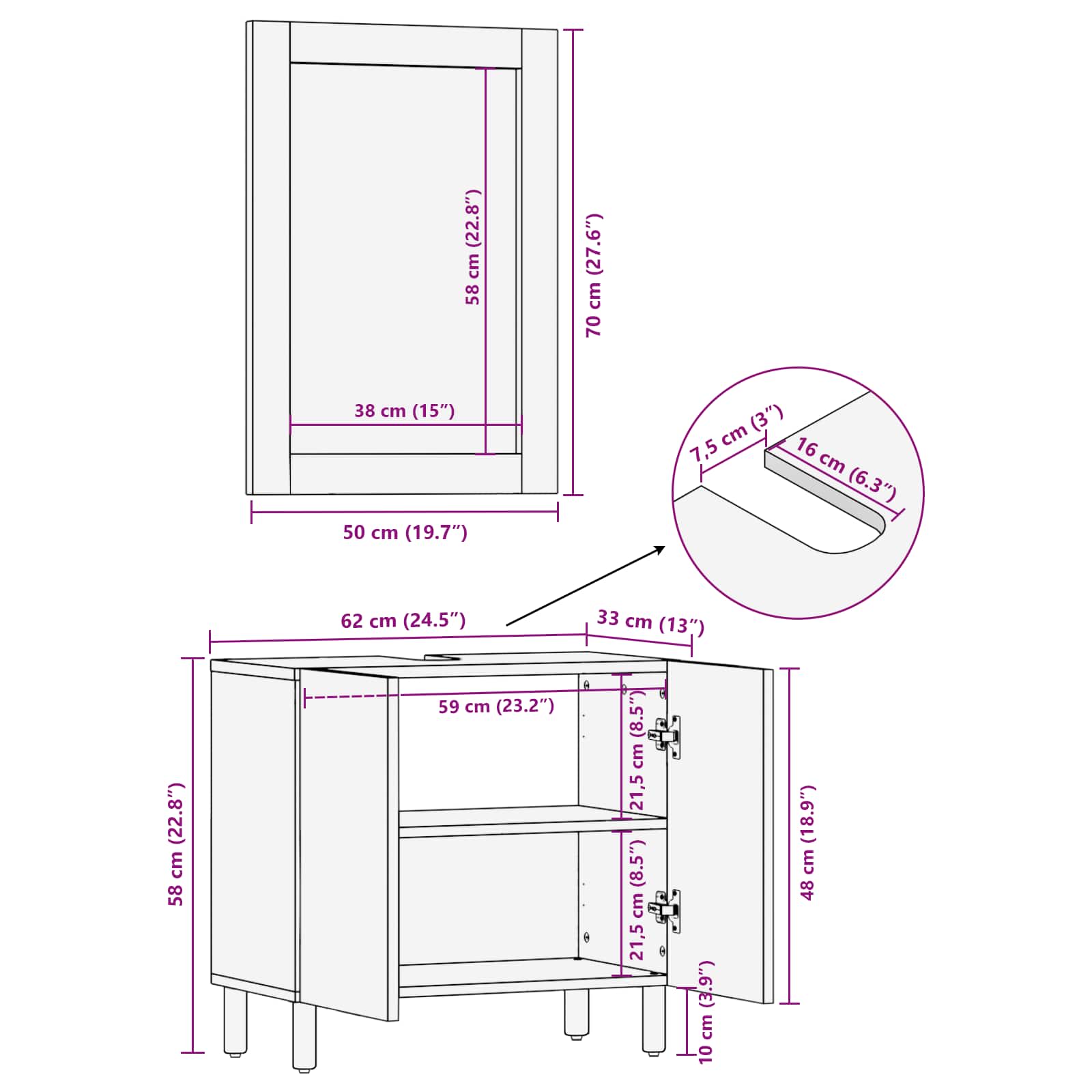 58 cm (22.8″)
70 cm (27.6″)
38 cm (15″)
50 cm (19.7″)
7,5 cm (3″)
16 cm (6.3″)
62 cm (24.5″)
33 cm (13″)
59 cm (23.2″)
21,5 cm (8.5″)
21,5 cm (8.5″)
58 cm (22.8″)
48 cm (18.9″)
10 cm (3.9″)