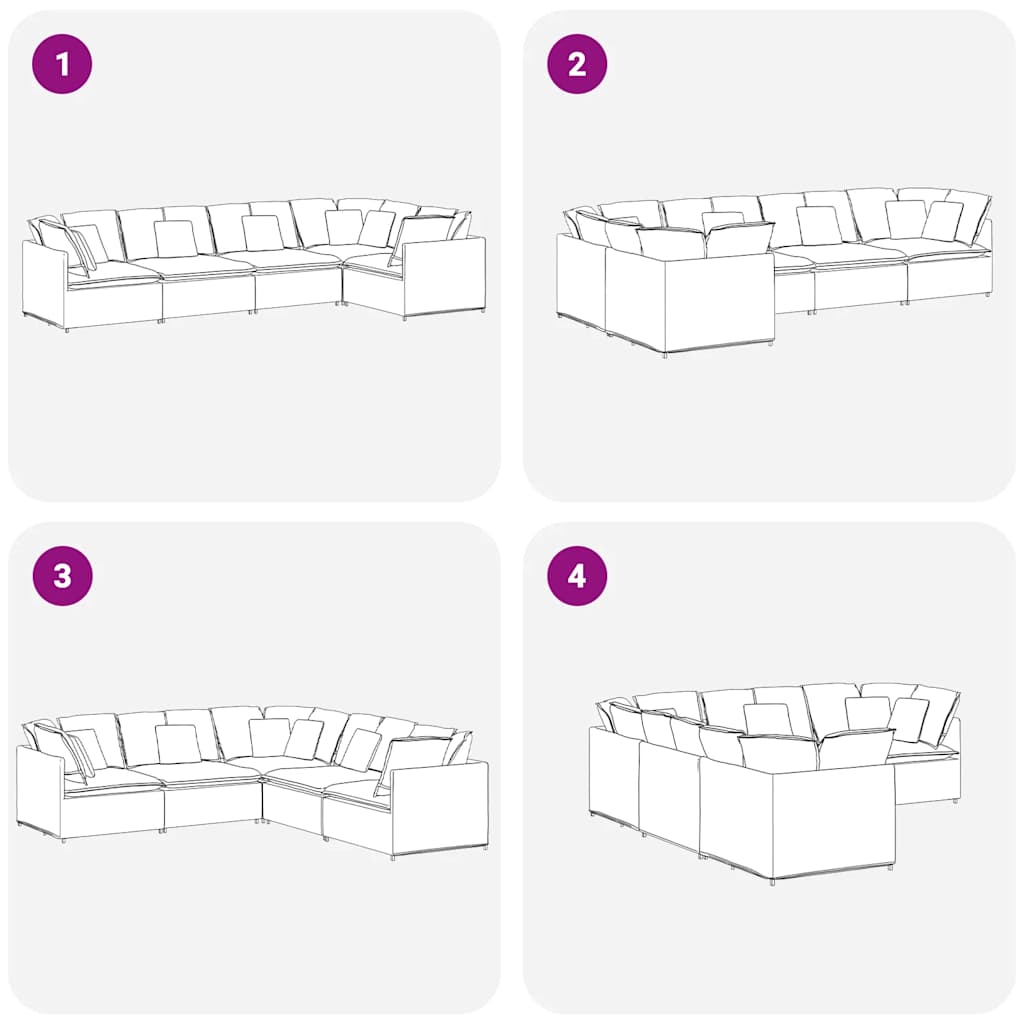 1

2

3

4