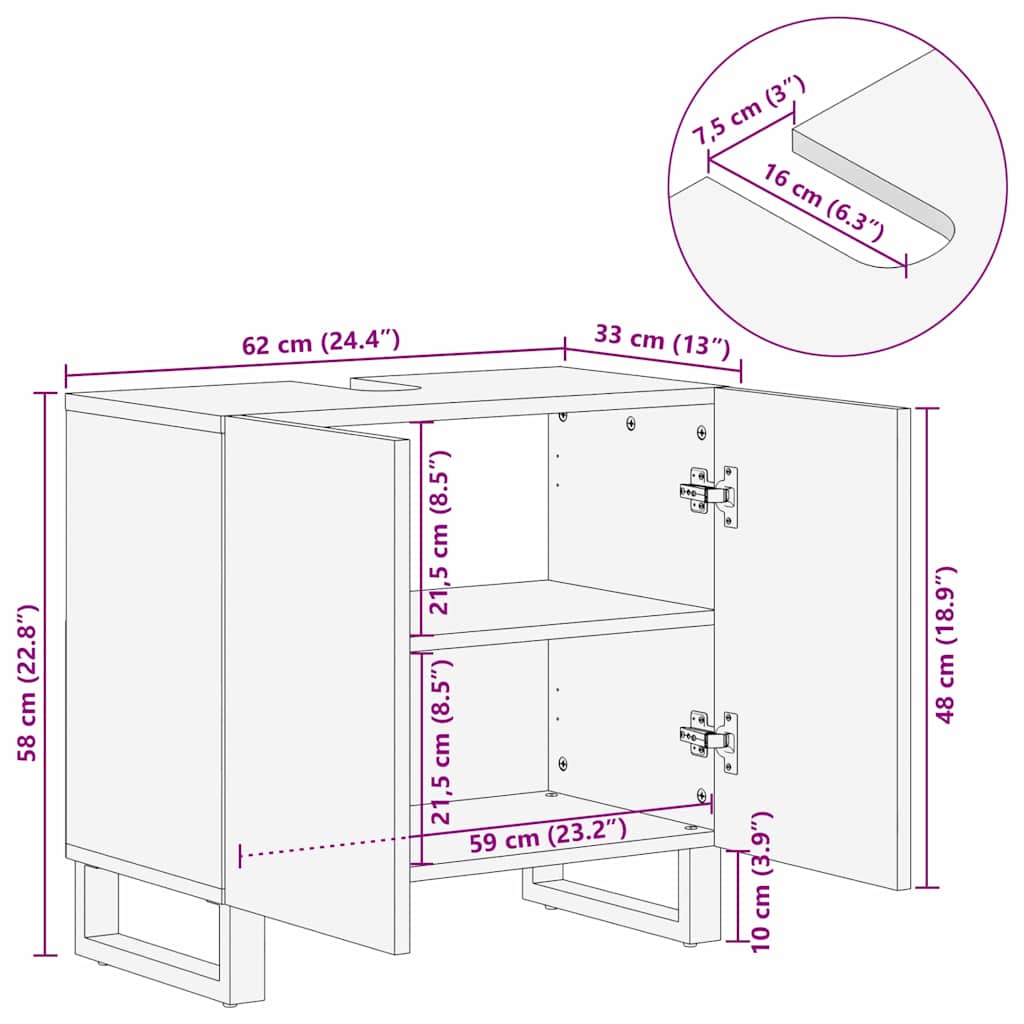 7,5 cm (3″)
16 cm (6.3″)
62 cm (24.4″)
33 cm (13″)
58 cm (22.8″)
21,5 cm (8.5″)
21,5 cm (8.5″)
59 cm (23.2″)
48 cm (18.9″)
10 cm (3.9″)