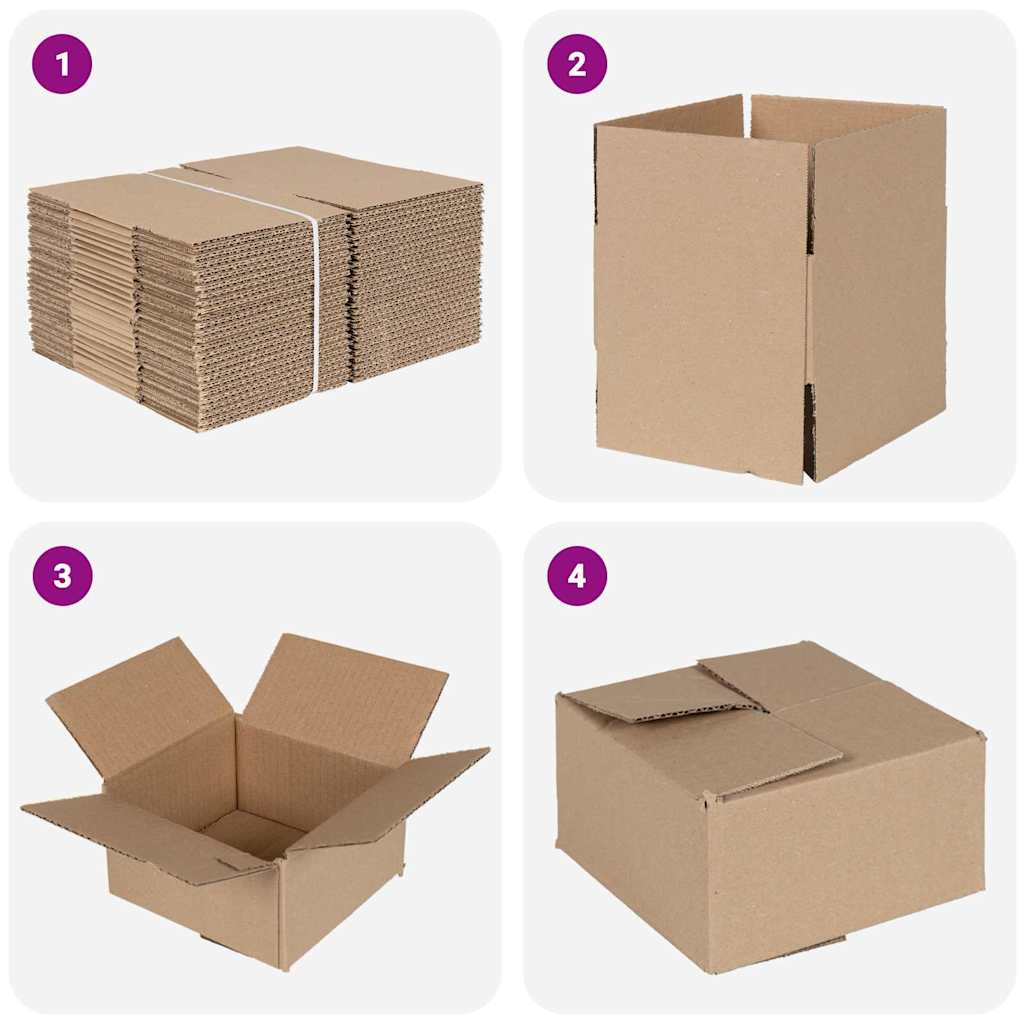 1

2

3

4