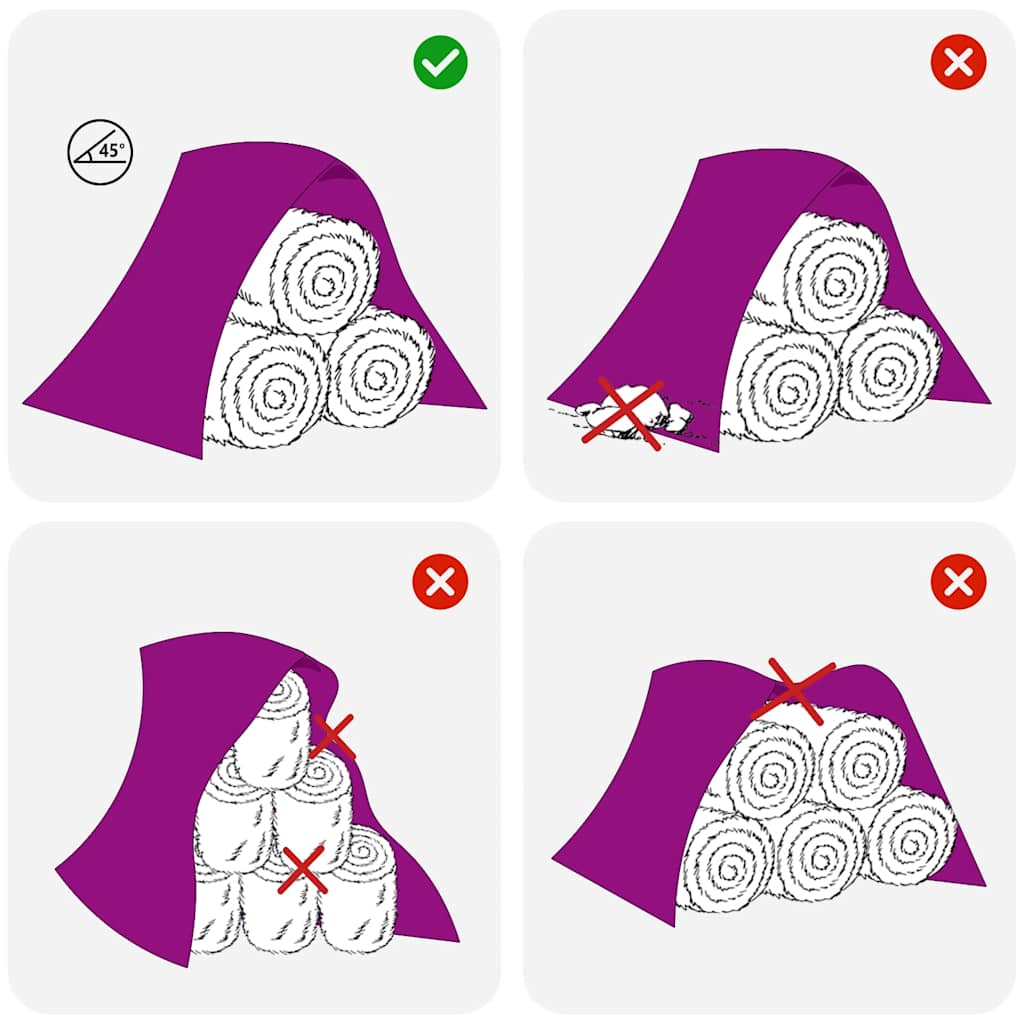 45°