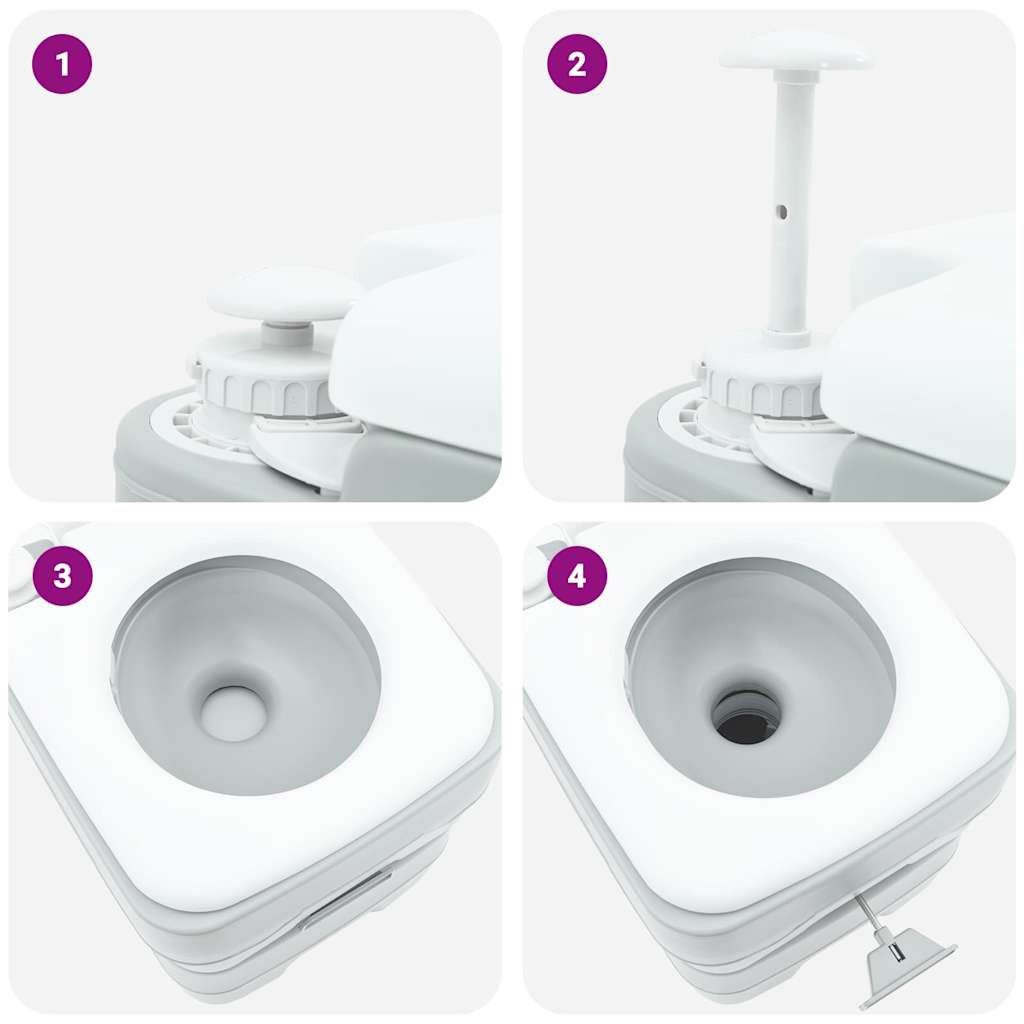 1

2

3

4