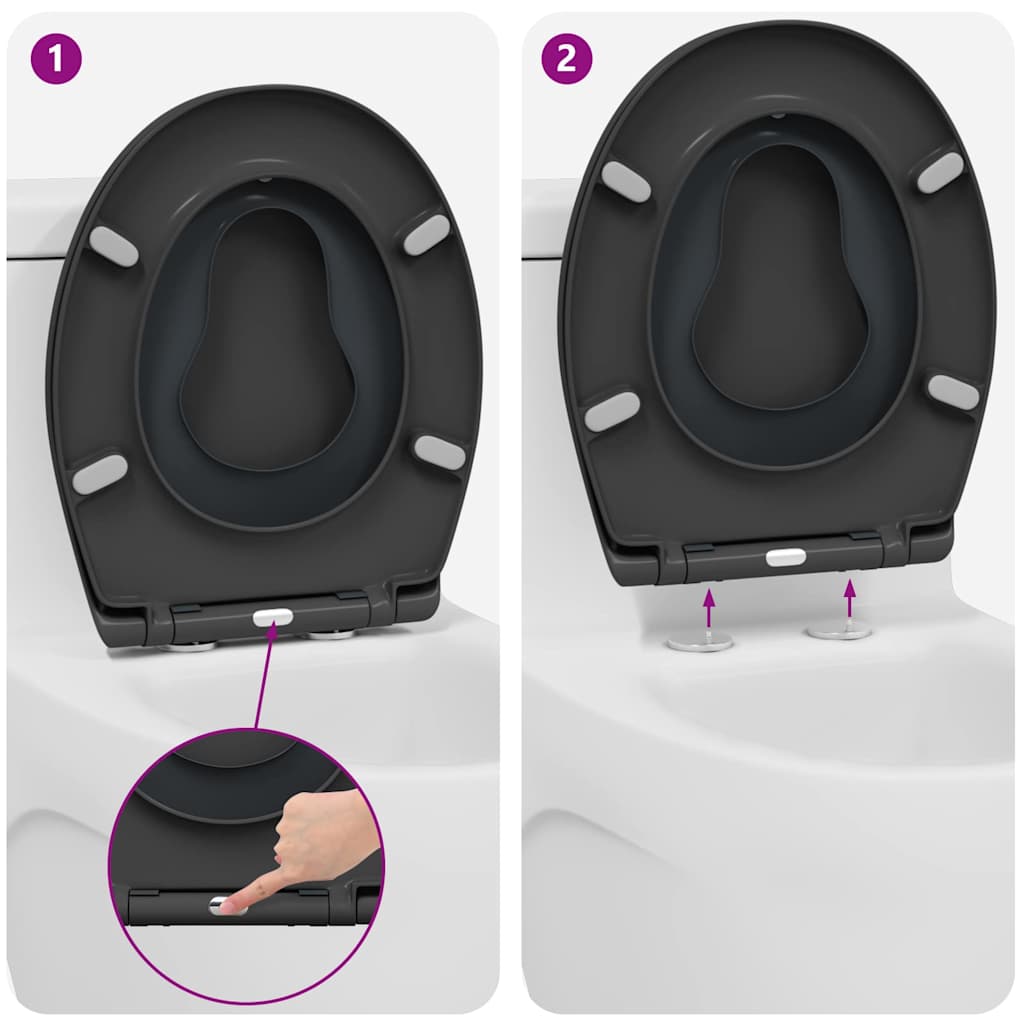 1

2