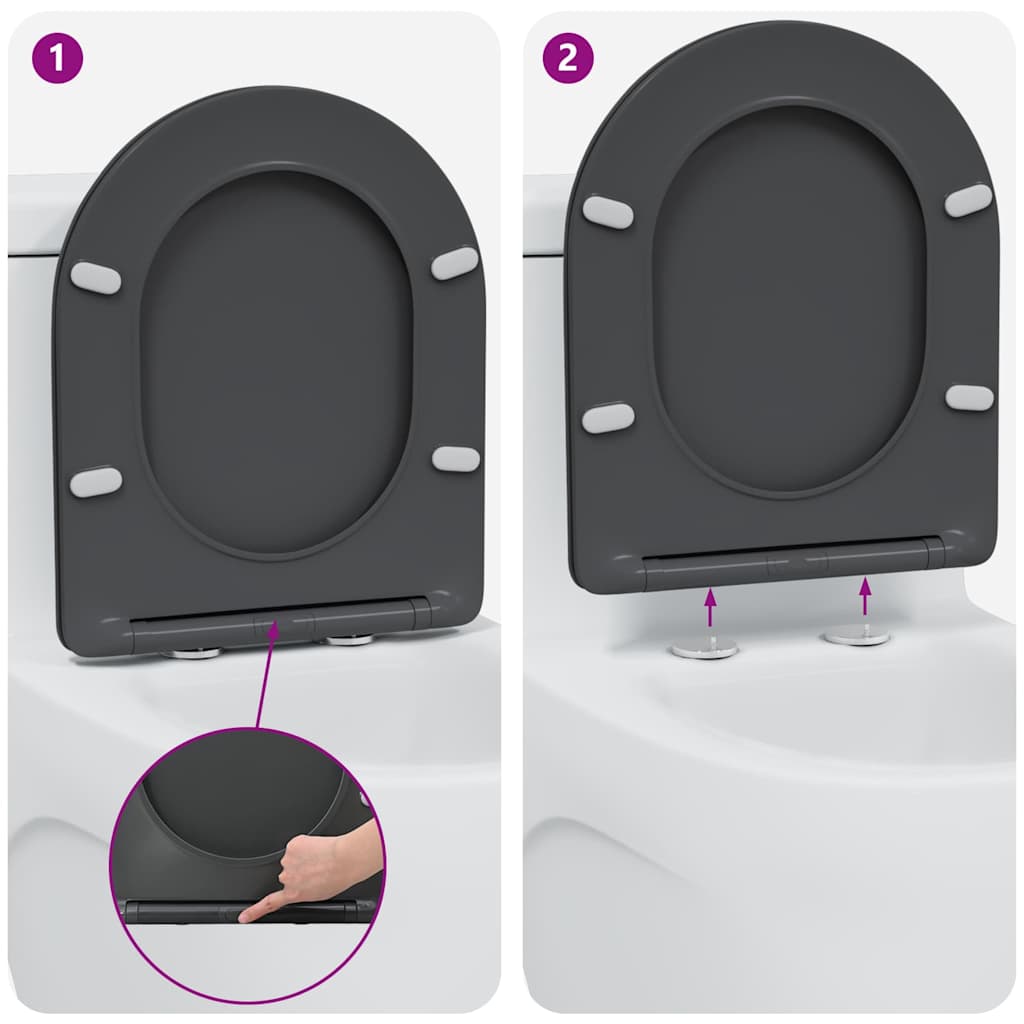 1

2