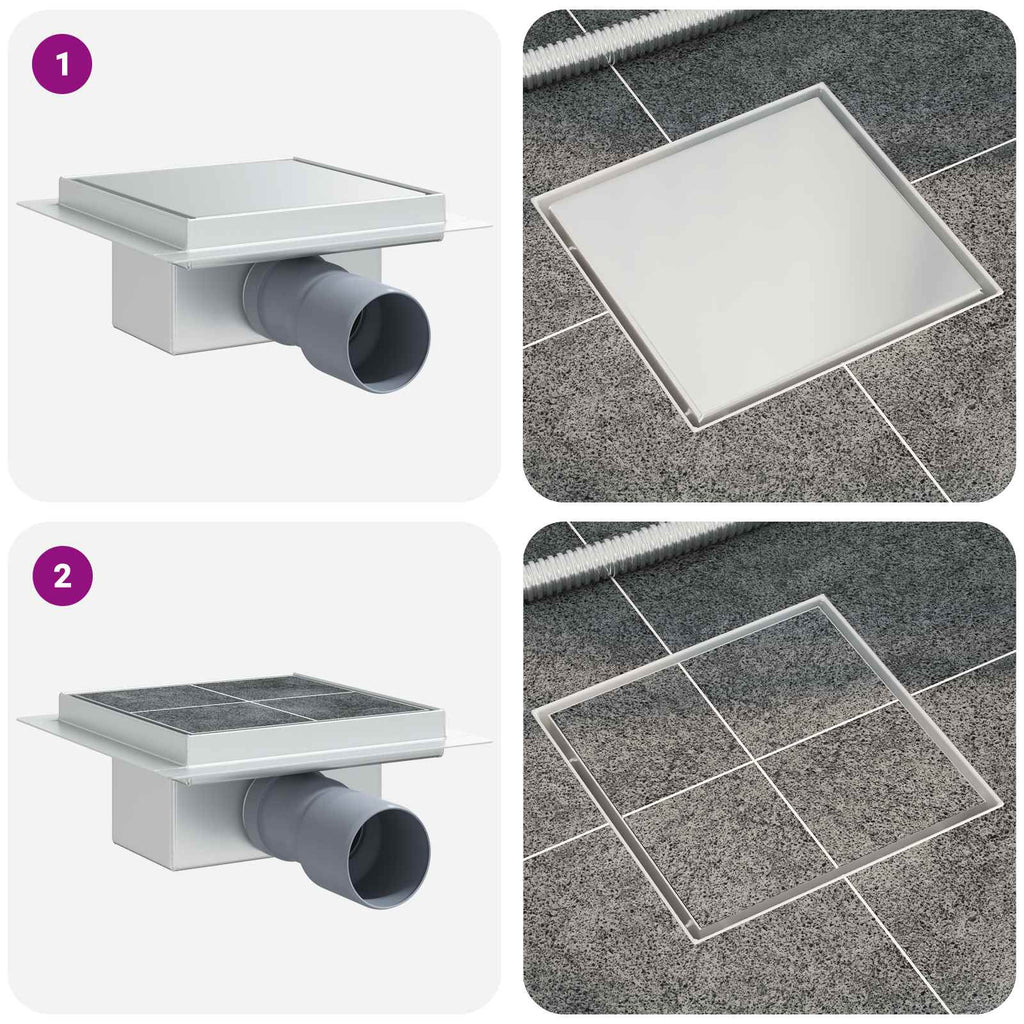 1

2